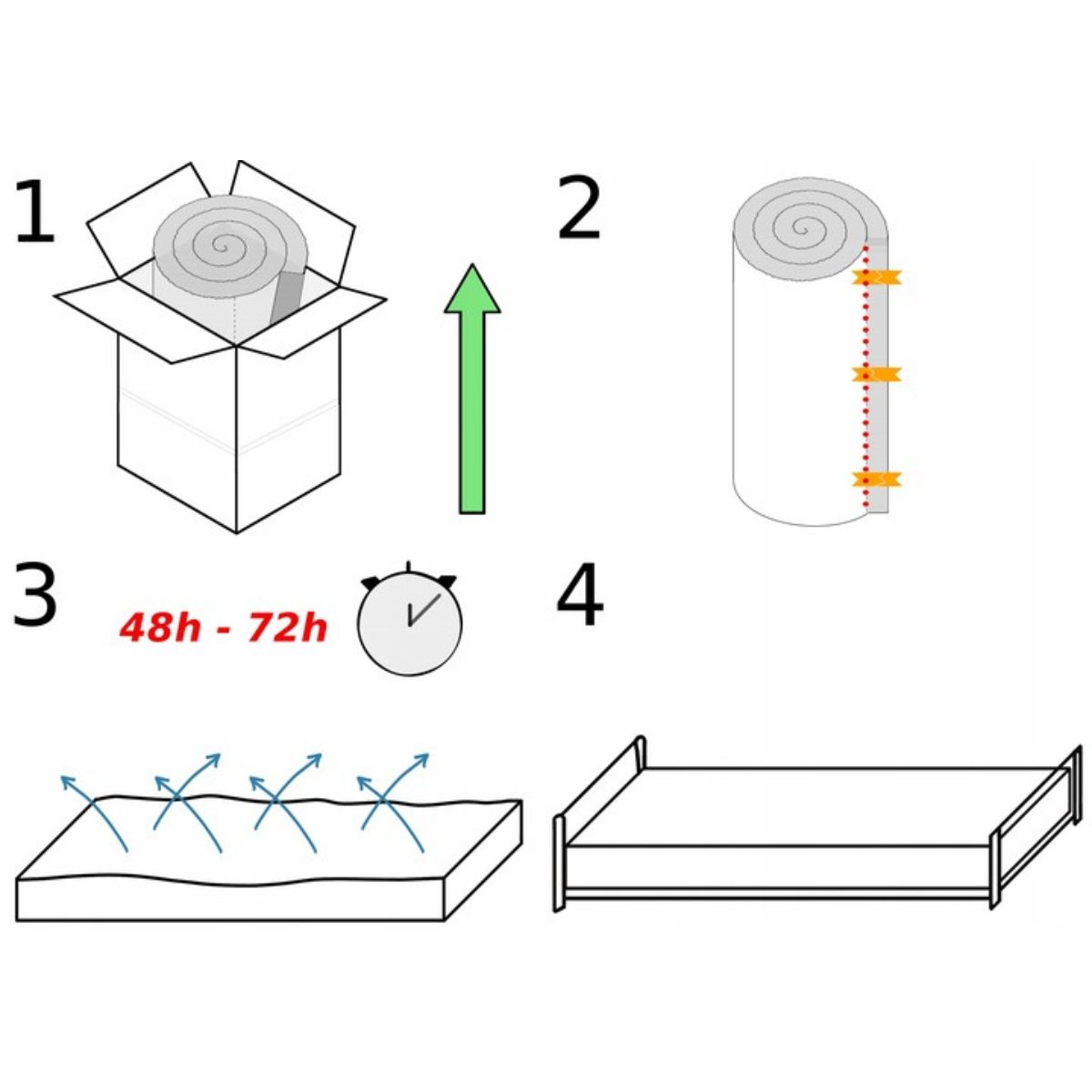 1

2

3

48h - 72h

4